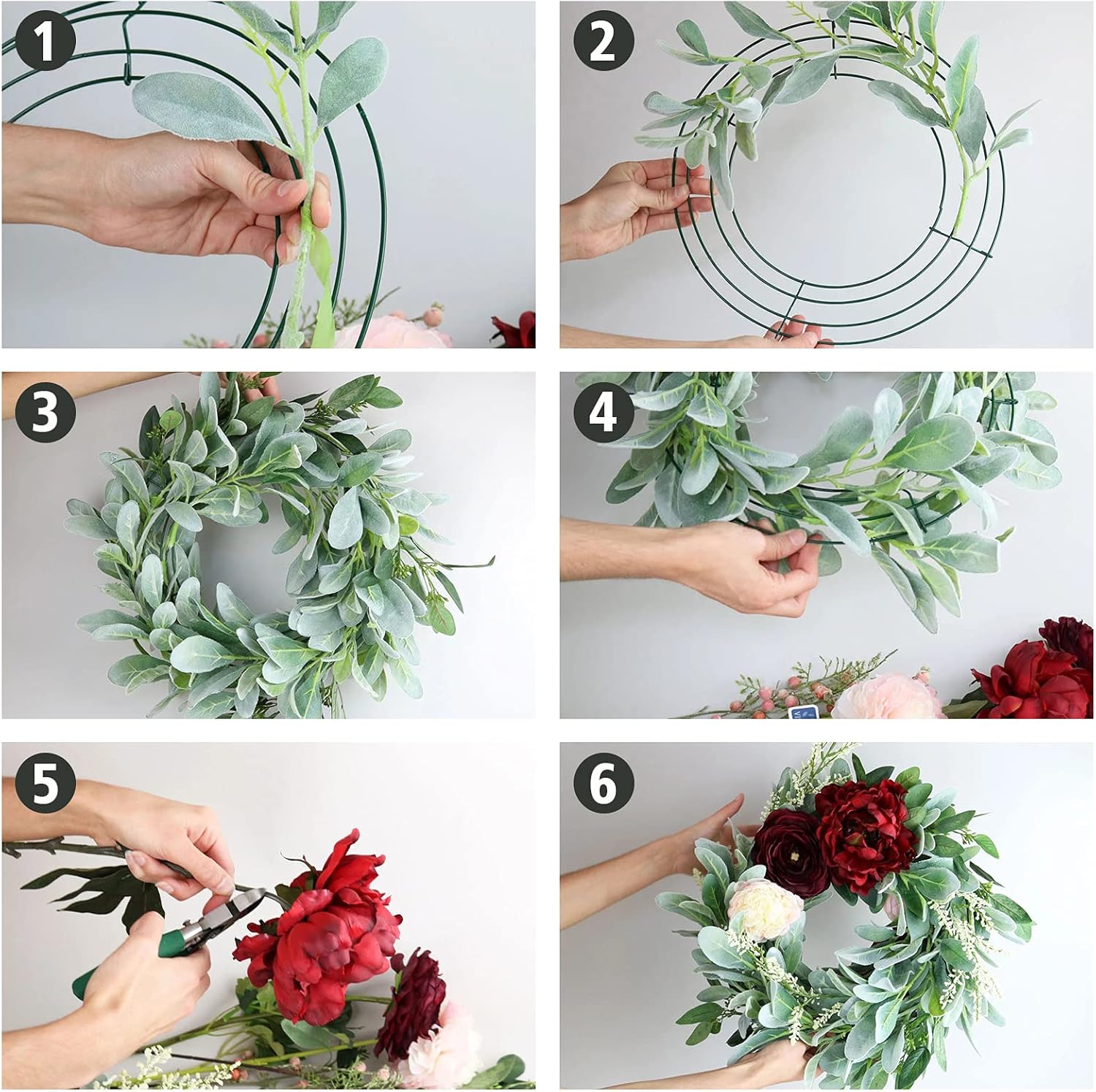 1

2

3

4

5

6